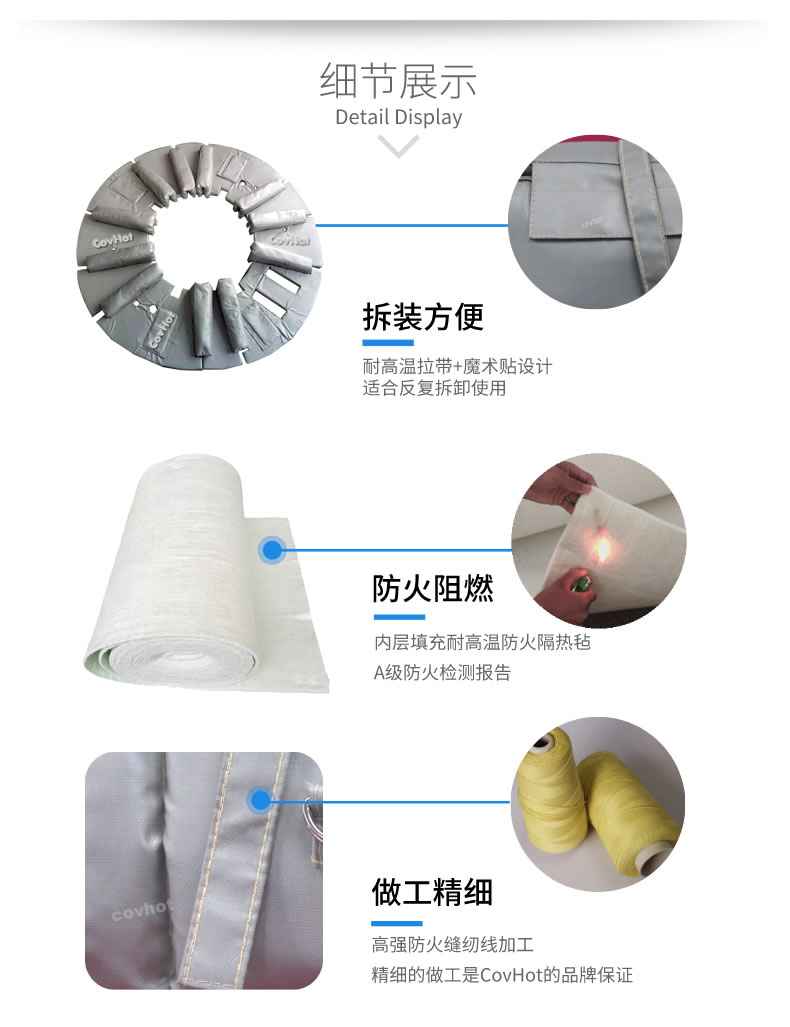 细节展示
Detail Display

CovHot

CovHot

CovHot

CovHot

拆装方便
耐高温拉带+魔术贴设计
适合反复拆卸使用

防火阻燃
内层填充耐高温防火隔热毡
A级防火检测报告

covhot

做工精细
高强防火缝纫线加工
精细的做工是CovHot的品牌保证